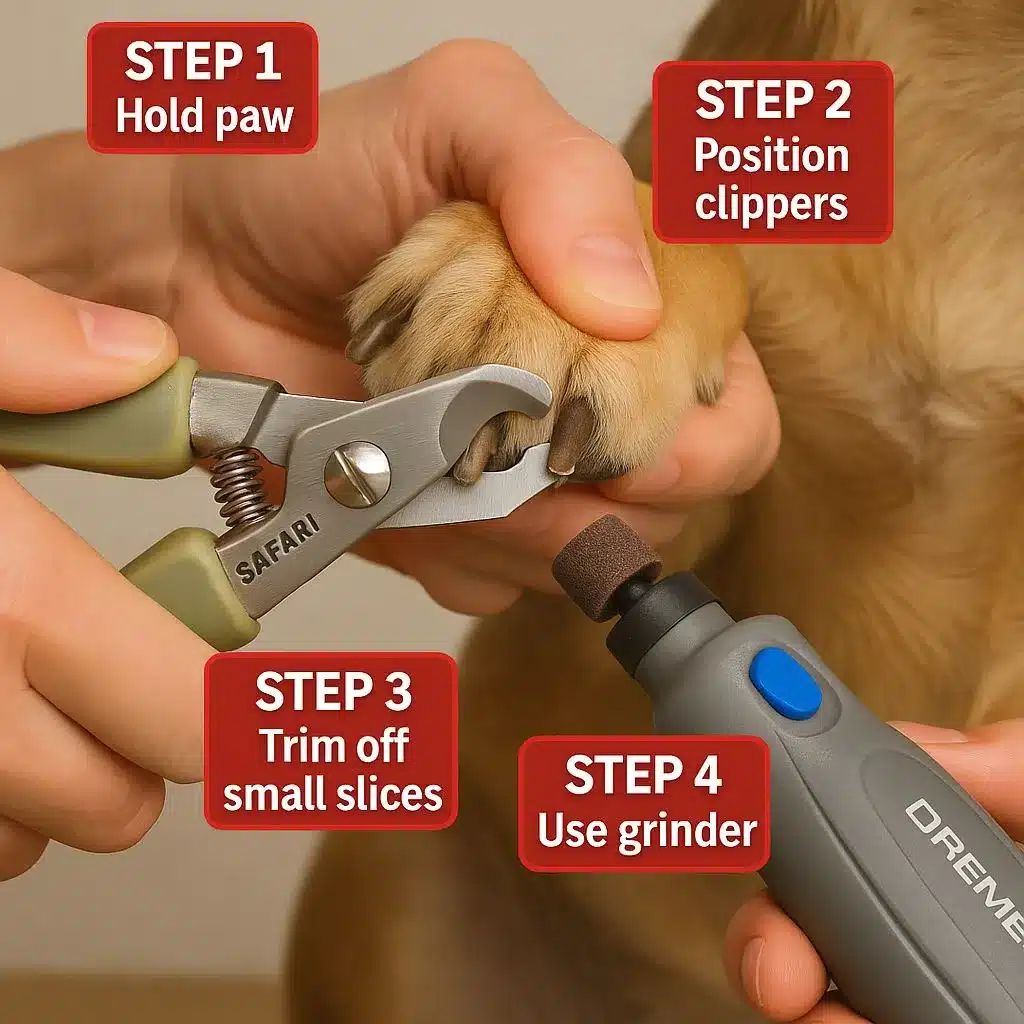 STEP 1
Hold paw

STEP 2
Position clippers

SAFARI

STEP 3
Trim off small slices

STEP 4
Use grinder

DREME